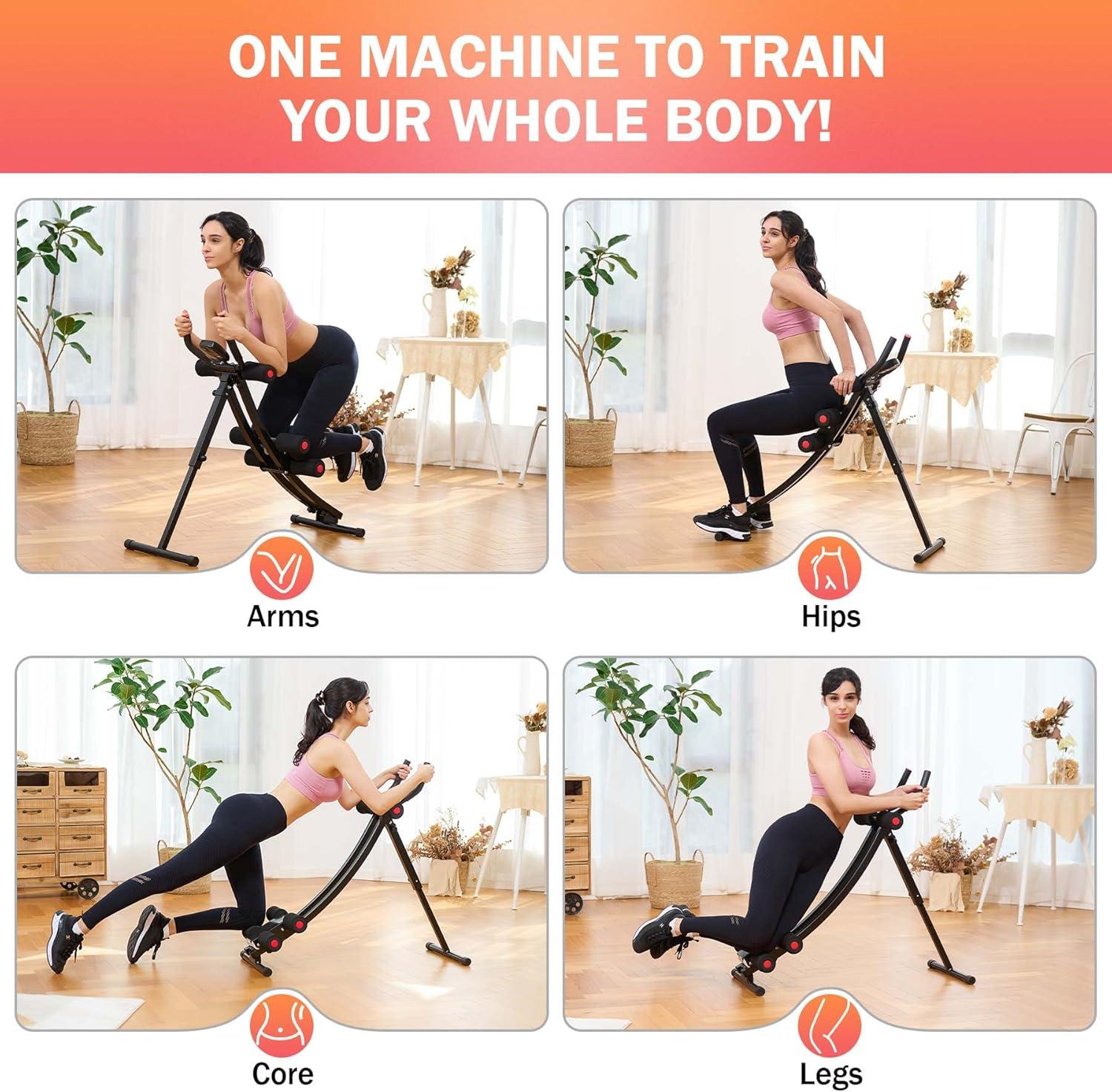 ONE MACHINE TO TRAIN YOUR WHOLE BODY!

Arms

Hips

Core

Legs